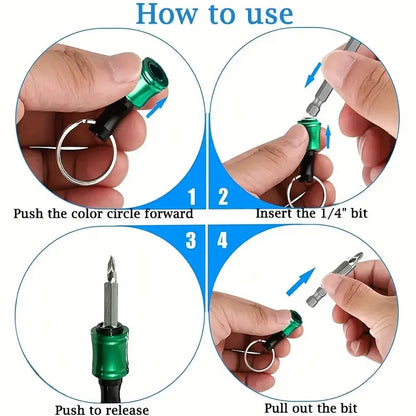 How to use

1

Push the color circle forward

2

Insert the 1/4" bit

3

Push to release

4

Pull out the bit